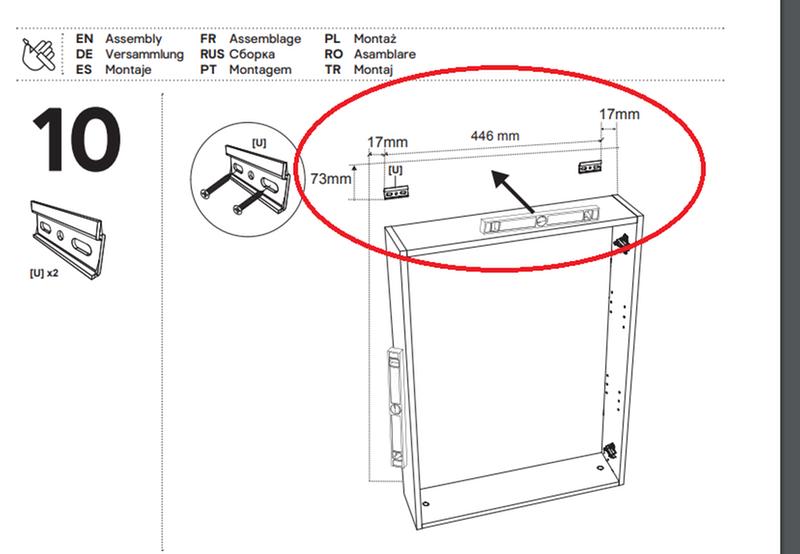 EN Assembly
DE Versammlung
ES Montaje

FR Assemblage
RUS Сборка
PT Montagem

PL Montaż
RO Asamblare
TR Montaj

10

[U] x2

[U]

17mm
446 mm
17mm
73mm
[U]