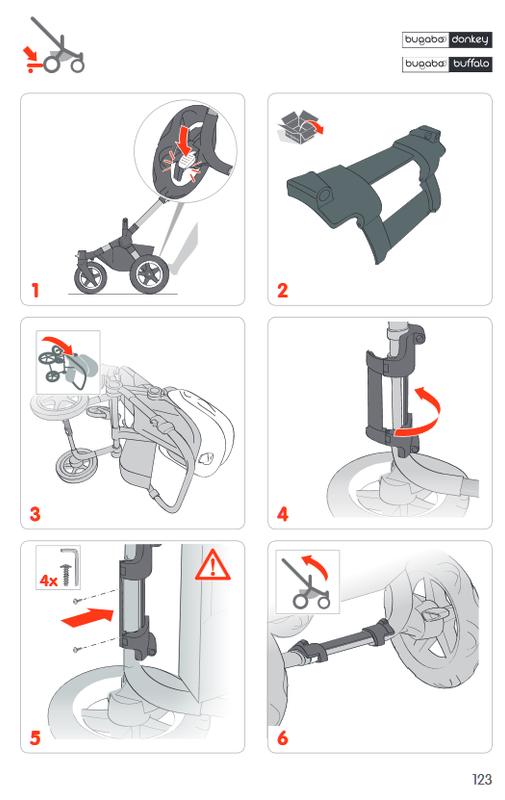 bugaboo donkey

bugaboo buffalo

1

2

3

4

4x

5

6

123