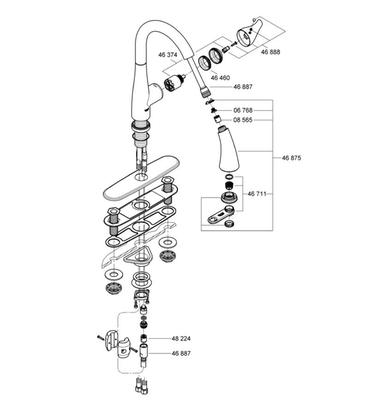 46 374
46 888
46 460
46 887
06 768
08 565
46 875
46 711
48 224
46 887