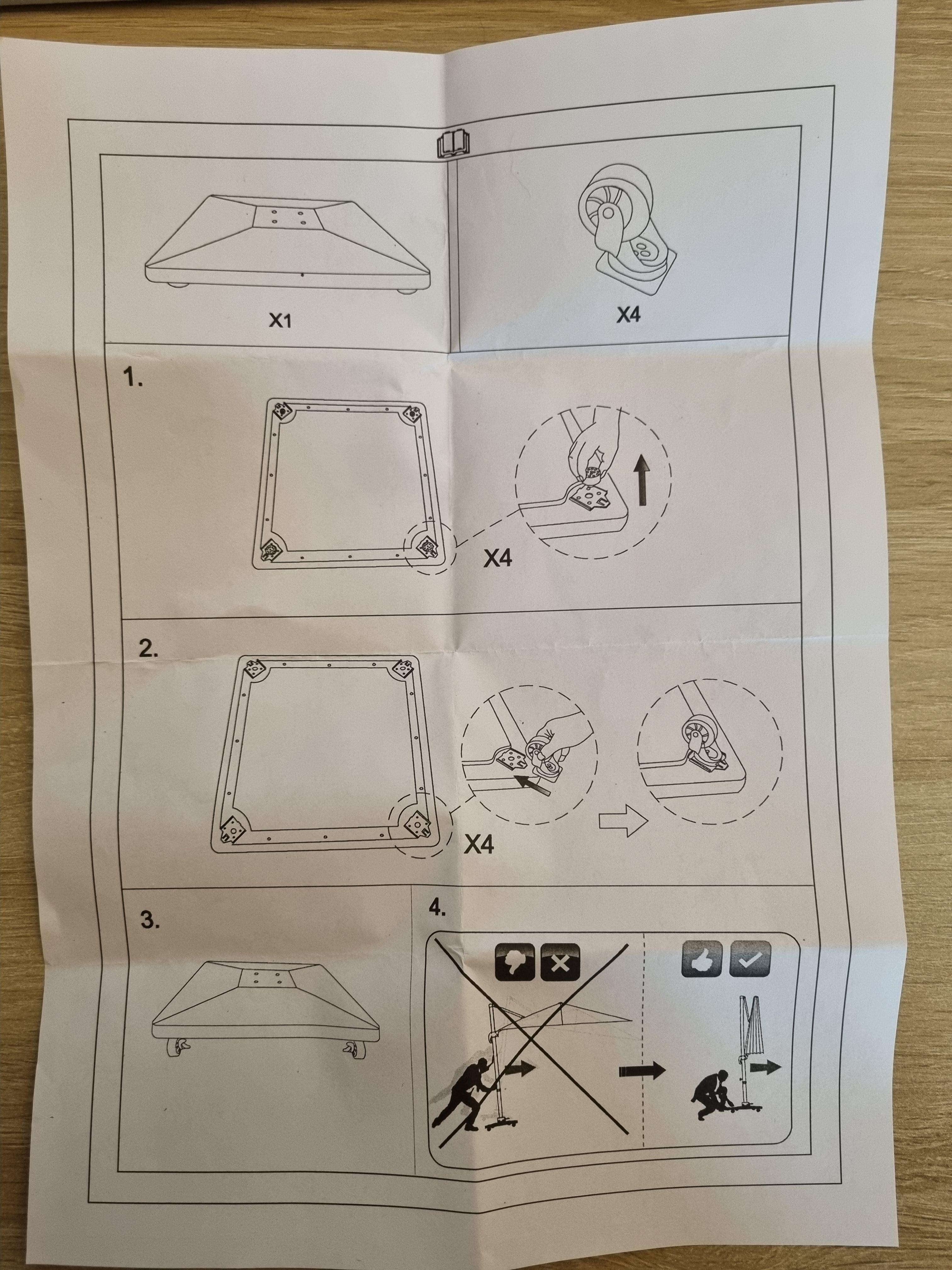 X1

X4

1.

X4

2.

X4

3.

4.