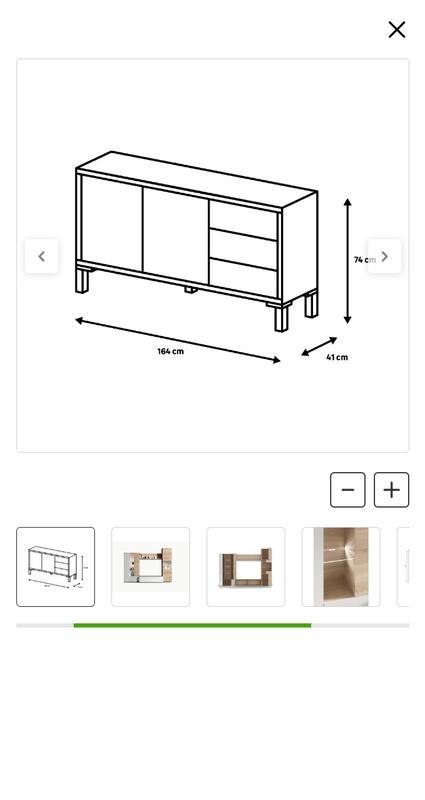 74 cm

164 cm

41 cm