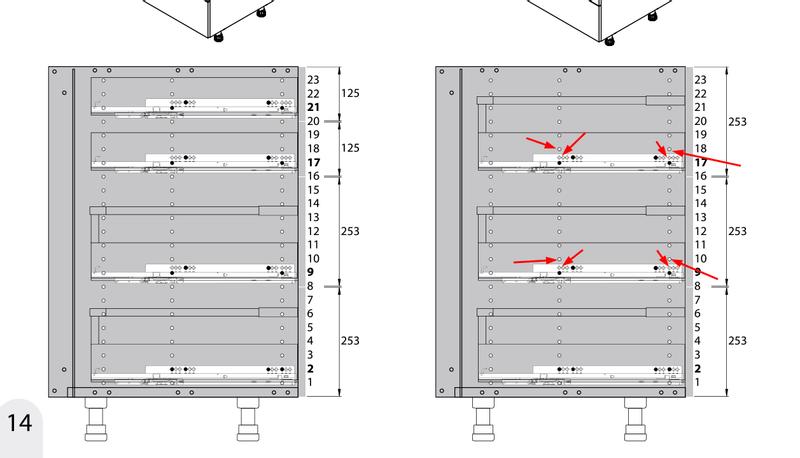 23
22
21
20
19
18
17
16
15
14
13
12
11
10
9
8
7
6
5
4
3
2
1
125
125
253
253

23
22
21
20
19
18
17
16
15
14
13
12
11
10
9
8
7
6
5
4
3
2
1
253
253
253

14