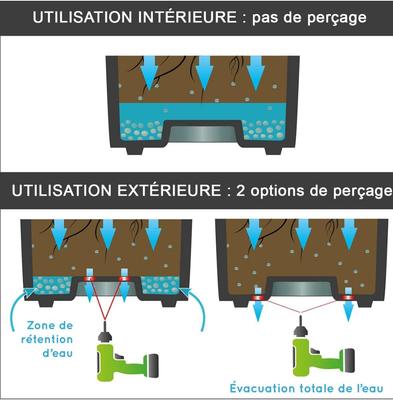 UTILISATION INTÉRIEURE : pas de perçage

UTILISATION EXTÉRIEURE : 2 options de perçage

Zone de rétention d'eau

Évacuation totale de l'eau