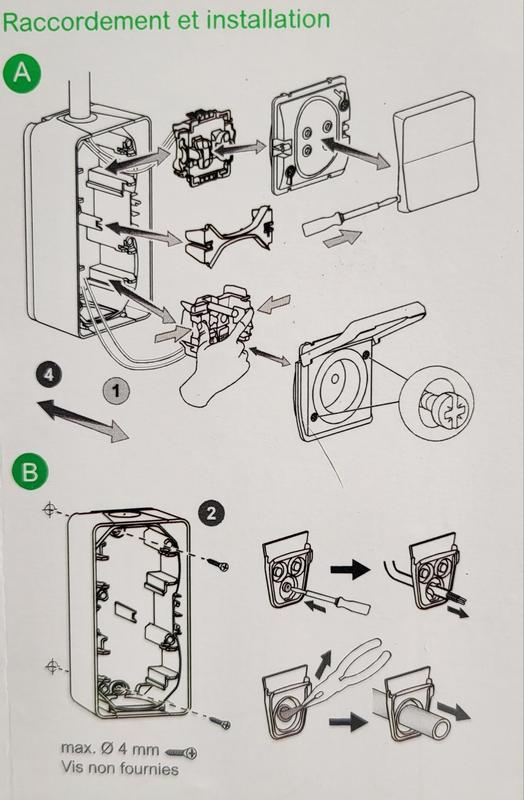 Raccordement et installation

A

4

1

B

2

max. Ø 4 mm
Vis non fournies