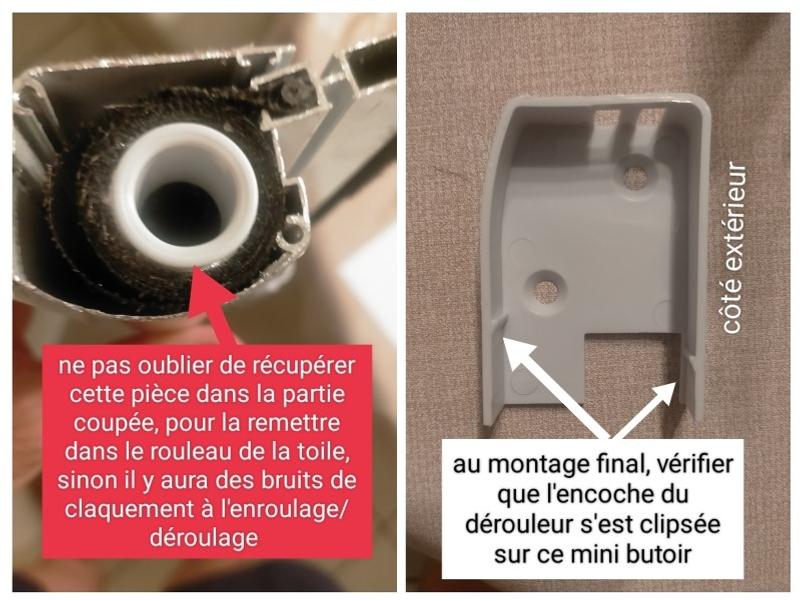 ne pas oublier de récupérer cette pièce dans la partie coupée, pour la remettre dans le rouleau de la toile, sinon il y aura des bruits de claquement à l'enroulage/ déroulage

côté extérieur

au montage final, vérifier que l'encoche du dérouleur s'est clipsée sur ce mini butoir