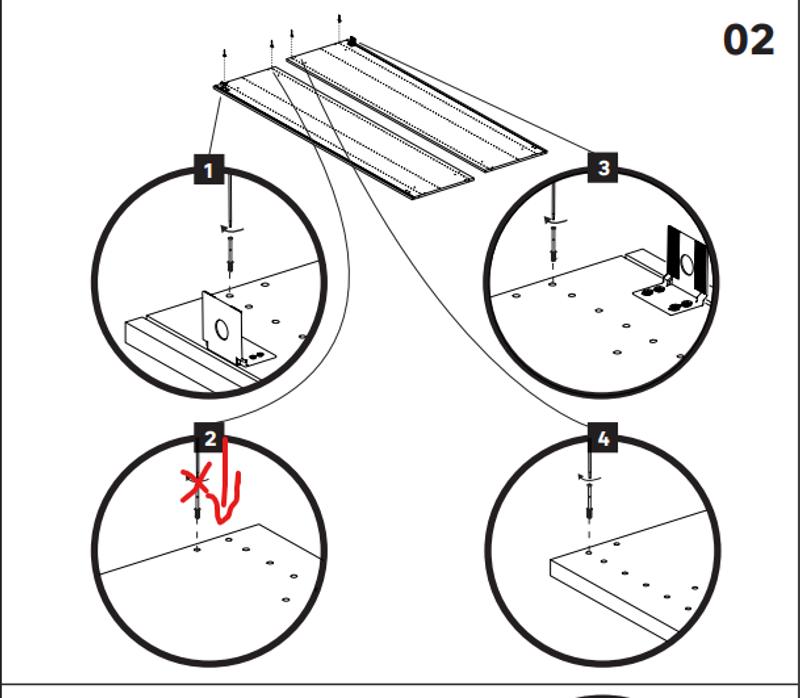 02

1

3

2

4