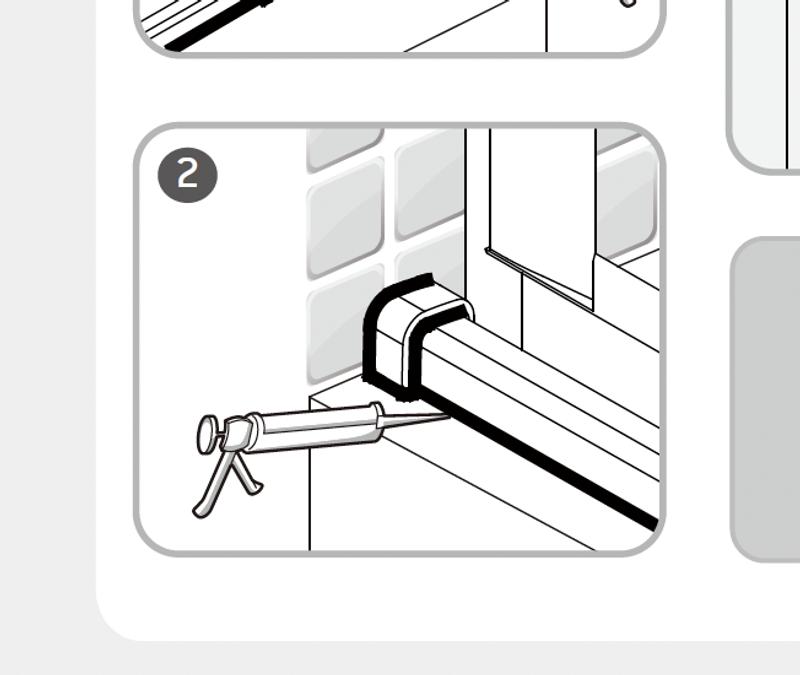 2