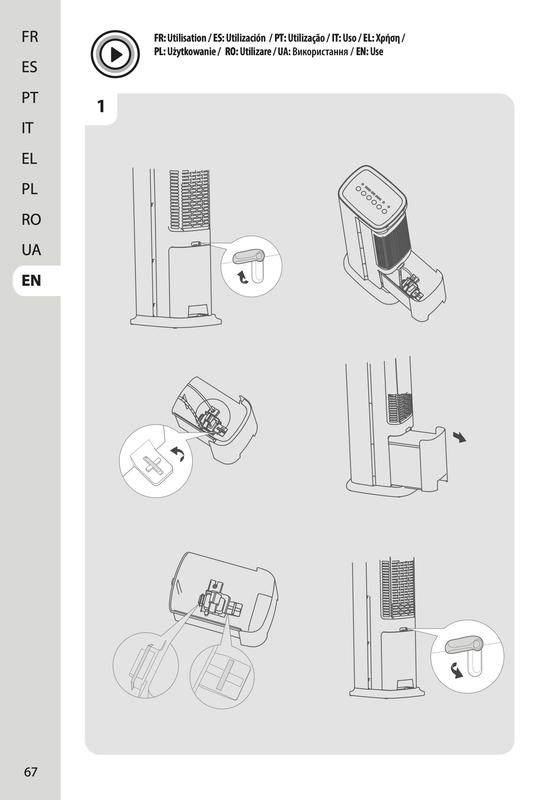 FR
ES
PT
IT
EL
PL
RO
UA
EN

FR: Utilisation / ES: Utilización / PT: Utilização / IT: Uso / EL: Χρήση / PL: Użytkowanie / RO: Utilizare / UA: Використання / EN: Use

1

67