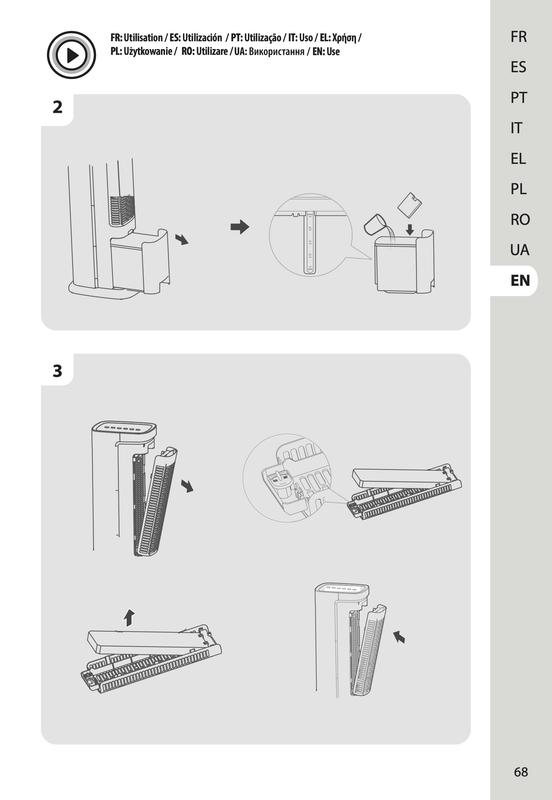 FR: Utilisation / ES: Utilización / PT: Utilização / IT: Uso / EL: Χρήση / PL: Użytkowanie / RO: Utilizare / UA: Використання / EN: Use

2

3

FR
ES
PT
IT
EL
PL
RO
UA
EN

68