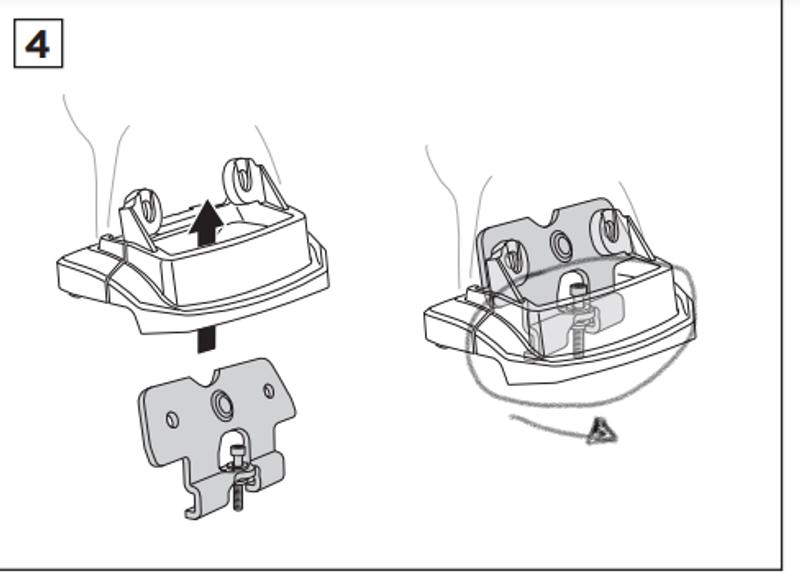 4