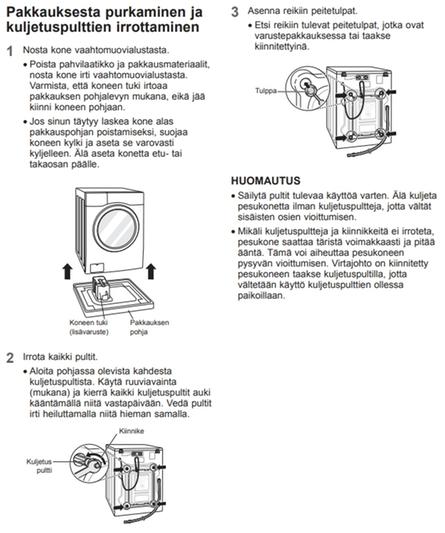 Pakkauksesta purkaminen ja kuljetuspulttien irrottaminen

1 Nosta kone vaahtomuovialustasta.

• Poista pahvilaatikko ja pakkausmateriaalit, nosta kone irti vaahtomuovialustasta. Varmista, että koneen tuki irtoaa pakkauksen pohjalevyn mukana, eikä jää kiinni koneen pohjaan.

• Jos sinun täytyy laskea kone alas pakkauspohjan poistamiseksi, suojaa koneen kylki ja aseta se varovasti kyljelleen. Älä aseta konetta etu- tai takaosan päälle.

Koneen tuki (lisävaruste)

Pakkauksen pohja

2 Irrota kaikki pultit.

• Aloita pohjassa olevista kahdesta kuljetuspultista. Käytä ruuviavainta (mukana) ja kierrä kaikki kuljetuspultit auki kääntämällä niitä vastapäivään. Vedä pultit irti heiluttamalla niitä hieman samalla.

Kiinnike

Kuljetus pultti

3 Asenna reikiin peitetulpat.

• Etsi reikiin tulevat peitetulpat, jotka ovat varustepakkauksessa tai taakse kiinnitettyinä.

Tulppa

HUOMAUTUS

• Säilytä pultit tulevaa käyttöä varten. Älä kuljeta pesukonetta ilman kuljetuspultteja, jotta vältät sisäisten osien vioittumisen.

• Mikäli kuljetuspultteja ja kiinnikkeitä ei irroteta, pesukone saattaa täristä voimakkaasti ja pitää ääntä. Tämä voi aiheuttaa pesukoneen pysyvän vioittumisen. Virtajohto on kiinnitetty pesukoneen taakse kuljetuspultilla, jotta vältetään käyttö kuljetuspulttien ollessa paikoillaan.