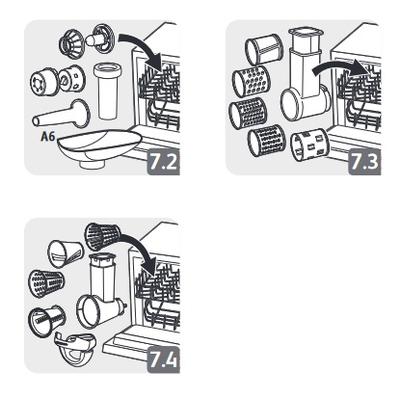 A6
7.2

7.3

7.4