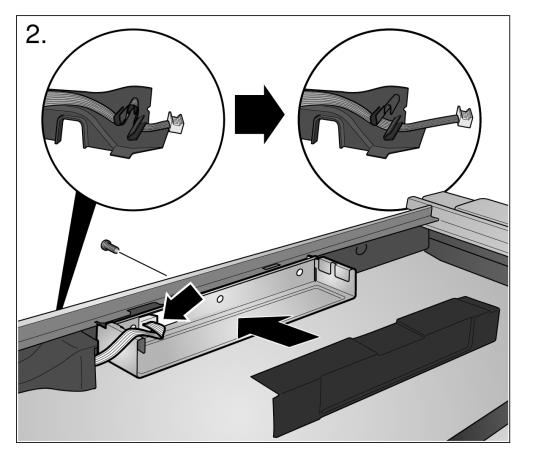 2.