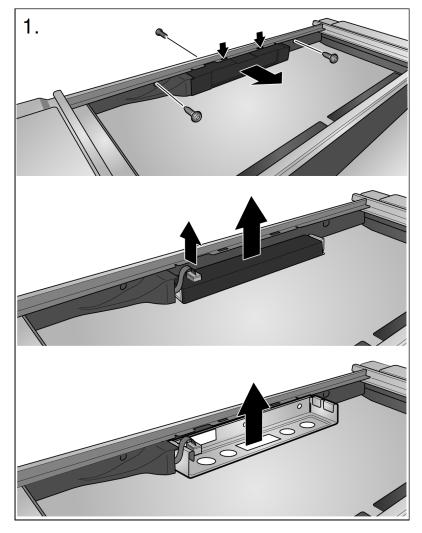 1.