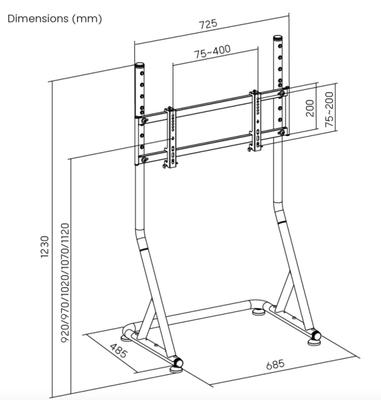 Dimensions (mm)

725

75~400

200

75~200

1230

920/970/1020/1070/1120

485

685