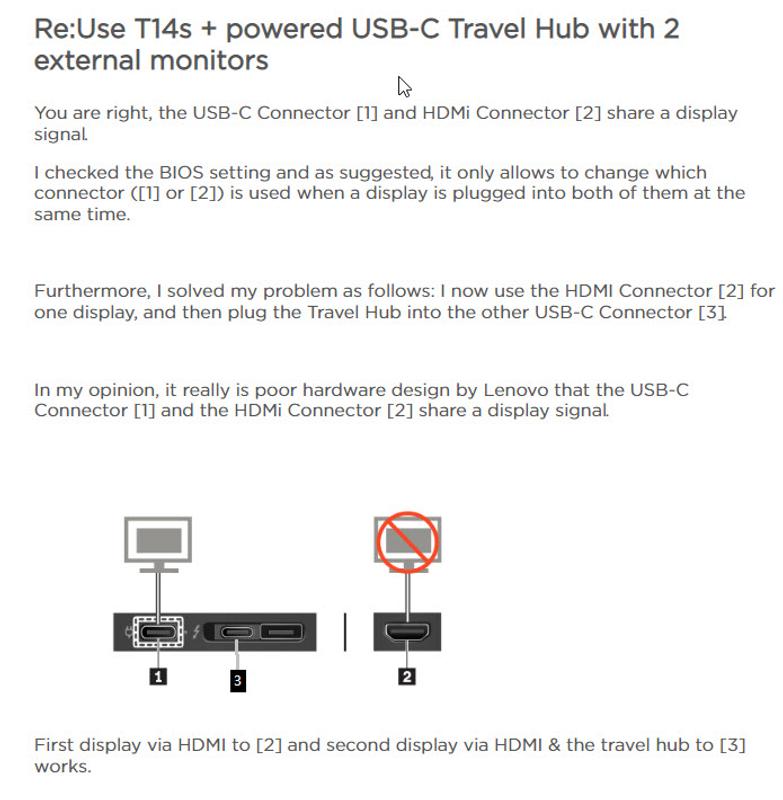 Re:Use T14s + powered USB-C Travel Hub with 2 external monitors

You are right, the USB-C Connector [1] and HDMi Connector [2] share a display signal.

I checked the BIOS setting and as suggested, it only allows to change which connector ([1] or [2]) is used when a display is plugged into both of them at the same time.

Furthermore, I solved my problem as follows: I now use the HDMI Connector [2] for one display, and then plug the Travel Hub into the other USB-C Connector [3].

In my opinion, it really is poor hardware design by Lenovo that the USB-C Connector [1] and the HDMi Connector [2] share a display signal.

1
3
2

First display via HDMI to [2] and second display via HDMI & the travel hub to [3] works.