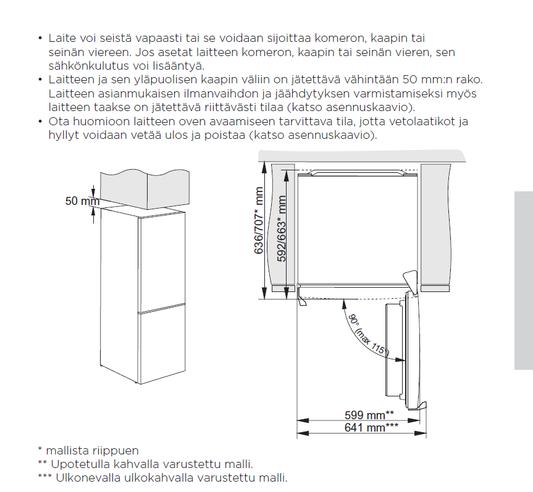 • Laite voi seistä vapaasti tai se voidaan sijoittaa komeron, kaapin tai seinän viereen. Jos asetat laitteen komeron, kaapin tai seinän vieren, sen sähkönkulutus voi lisääntyä.
• Laitteen ja sen yläpuolisen kaapin väliin on jätettävä vähintään 50 mm:n rako. Laitteen asianmukaisen ilmanvaihdon ja jäähdytyksen varmistamiseksi myös laitteen taakse on jätettävä riittävästi tilaa (katso asennuskaavio).
• Ota huomioon laitteen oven avaamiseen tarvittava tila, jotta vetolaatikot ja hyllyt voidaan vetää ulos ja poistaa (katso asennuskaavio).

50 mm

636/707* mm

592/663* mm

90° (max 115°)

599 mm**

641 mm***

* mallista riippuen
** Upotetulla kahvalla varustettu malli.
*** Ulkonevalla ulkokahvalla varustettu malli.