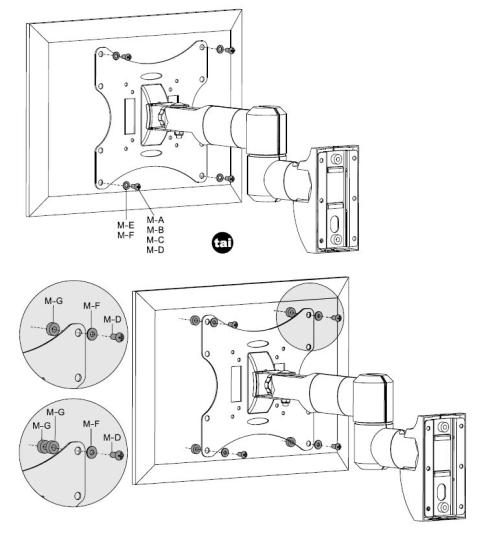 M-E
M-F

M-A
M-B
M-C
M-D

tai

M-G
M-F
M-D

M-G
M-G
M-F
M-D