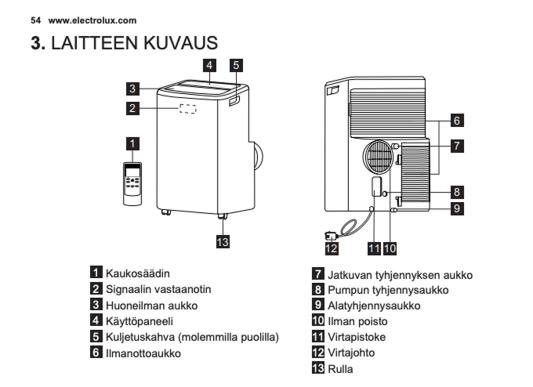 54 www.electrolux.com

3. LAITTEEN KUVAUS

4
5
3
2
1
13
6
7
8
9
12
11
10

1 Kaukosäädin
2 Signaalin vastaanotin
3 Huoneilman aukko
4 Käyttöpaneeli
5 Kuljetuskahva (molemmilla puolilla)
6 Ilmanottoaukko

7 Jatkuvan tyhjennyksen aukko
8 Pumpun tyhjennysaukko
9 Alatyhjennysaukko
10 Ilman poisto
11 Virtapistoke
12 Virtajohto
13 Rulla