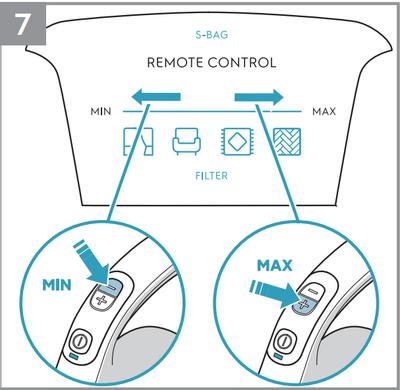 7

S-BAG

REMOTE CONTROL

MIN

MAX

FILTER

MIN

MAX