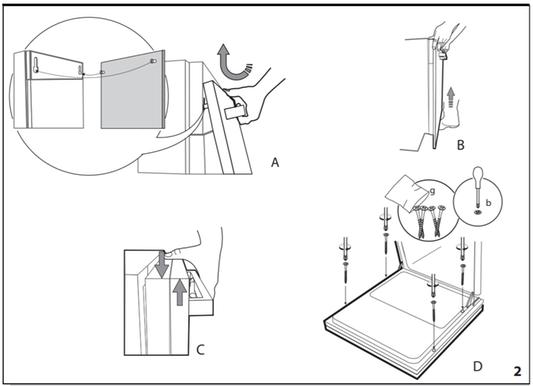 A

B

g

b

C

D

2