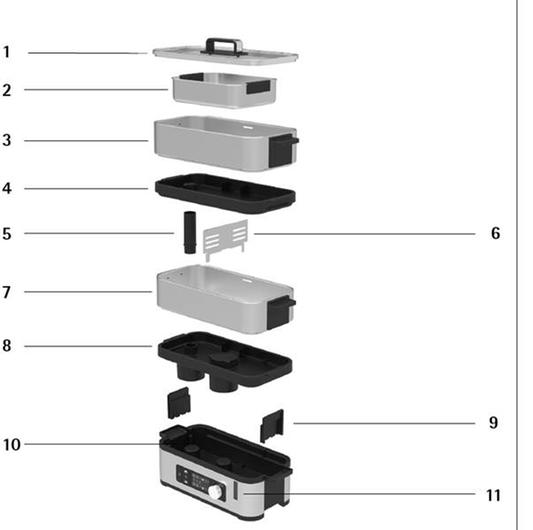 1
2
3
4
5
6
7
8
9
10
11